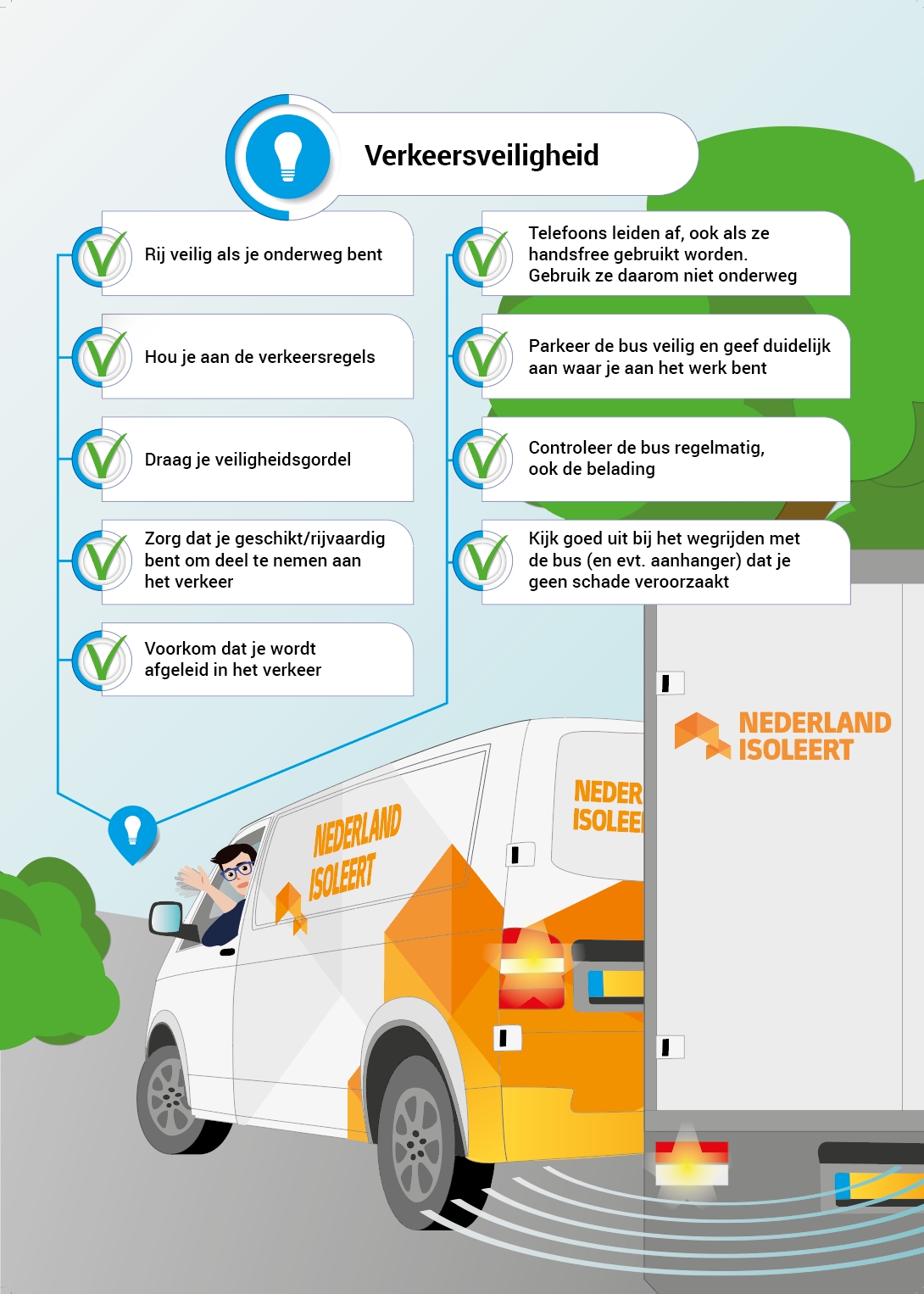 Verkeersveiligheid

Rij veilig als je onderweg bent

Hou je aan de verkeersregels

Draag je veiligheidsgordel

Zorg dat je geschikt/rijvaardig bent om deel te nemen aan het verkeer

Voorkom dat je wordt afgeleid in het verkeer

Telefoons leiden af, ook als ze handsfree gebruikt worden.
Gebruik ze daarom niet onderweg

Parkeer de bus veilig en geef duidelijk aan waar je aan het werk bent

Controleer de bus regelmatig, ook de belading

Kijk goed uit bij het wegrijden met de bus (en evt. aanhanger) dat je geen schade veroorzaakt

NEDERLAND ISOLEERT

NEDERLAND ISOLEERT

NEDER ISOLEE